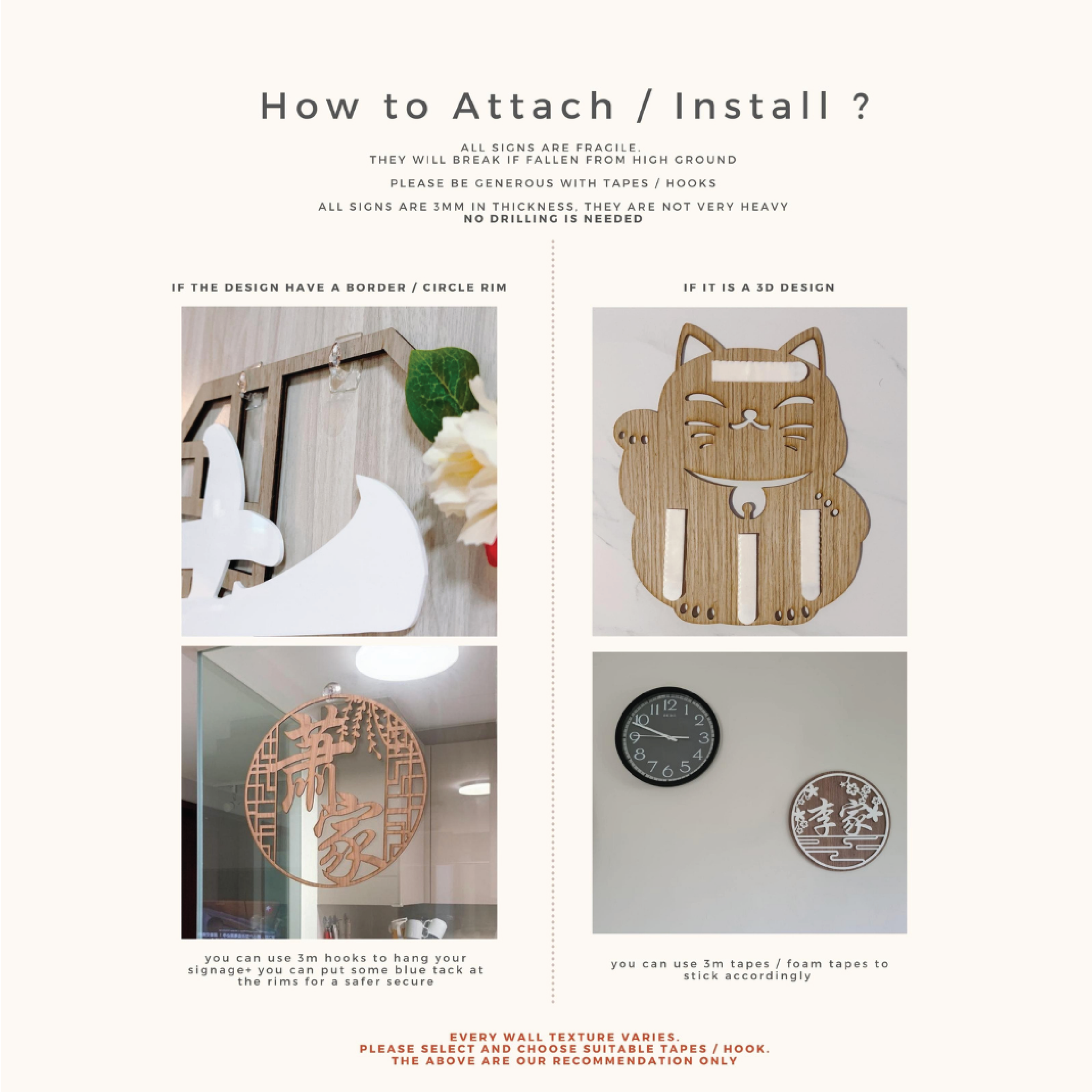 How to Attach / Install ?

ALL SIGNS ARE FRAGILE.
THEY WILL BREAK IF FALLEN FROM HIGH GROUND

PLEASE BE GENEROUS WITH TAPES / HOOKS

ALL SIGNS ARE 3MM IN THICKNESS, THEY ARE NOT VERY HEAVY
NO DRILLING IS NEEDED

IF THE DESIGN HAVE A BORDER / CIRCLE RIM

蕭家

you can use 3m hooks to hang your signage+ you can put some blue tack at the rims for a safer secure

IF IT IS A 3D DESIGN

12 1 2 3 4 5 6 7 8 9 10 11

李家

you can use 3m tapes / foam tapes to stick accordingly

EVERY WALL TEXTURE VARIES.
PLEASE SELECT AND CHOOSE SUITABLE TAPES / HOOK.
THE ABOVE ARE OUR RECOMMENDATION ONLY